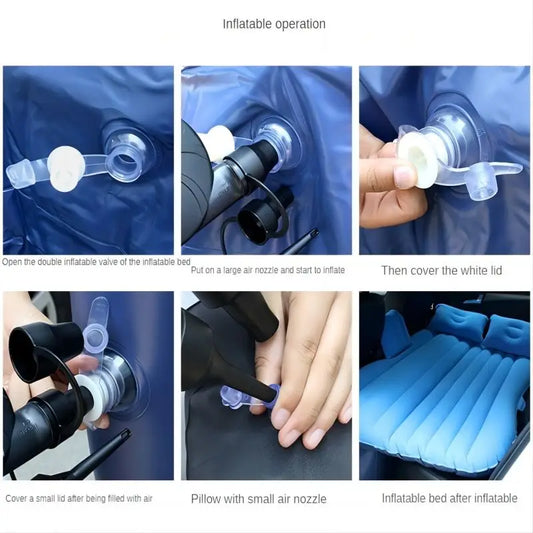 Inflatable operation

Open the double inflatable valve of the inflatable bed

Put on a large air nozzle and start to inflate

Then cover the white lid

Cover a small lid after being filled with air

Pillow with small air nozzle

Inflatable bed after inflatable