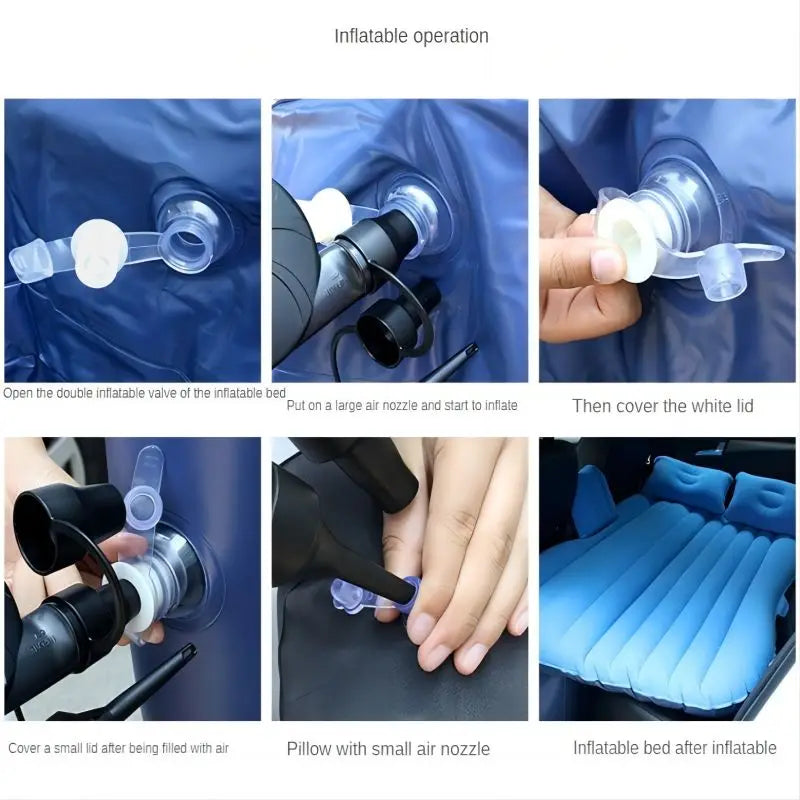 Inflatable operation

Open the double inflatable valve of the inflatable bed

Put on a large air nozzle and start to inflate

Then cover the white lid

Cover a small lid after being filled with air

Pillow with small air nozzle

Inflatable bed after inflatable